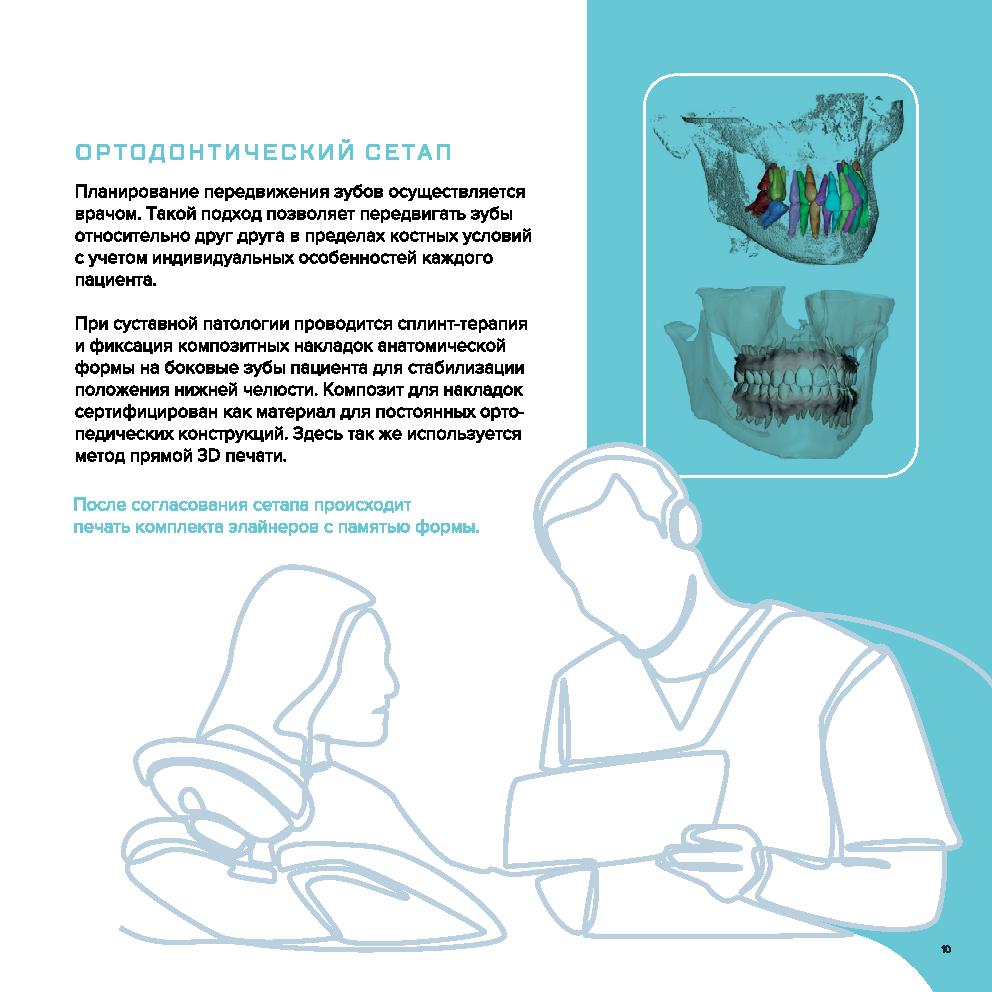 ОРТОДОНТИЧЕСКИЙ СЕТАП

Планирование передвижения зубов осуществляется врачом. Такой подход позволяет передвигать зубы относительно друг друга в пределах костных условий с учетом индивидуальных особенностей каждого пациента.

При суставной патологии проводится сплинт-терапия и фиксация композитных накладок анатомической формы на боковые зубы пациента для стабилизации положения нижней челюсти. Композит для накладок сертифицирован как материал для постоянных ортопедических конструкций. Здесь так же используется метод прямой 3D печати.

После согласования сетапа происходит печать комплекта элайнеров с памятью формы.

10